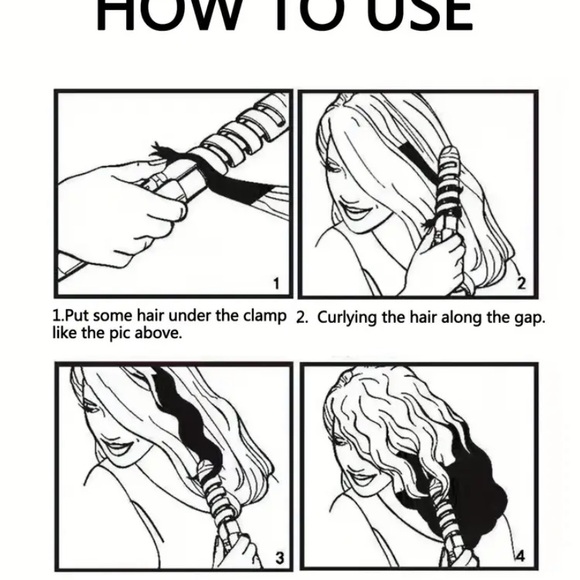 HOW TO USE

1

2

1.Put some hair under the clamp like the pic above.

2. Curlying the hair along the gap.

3

4